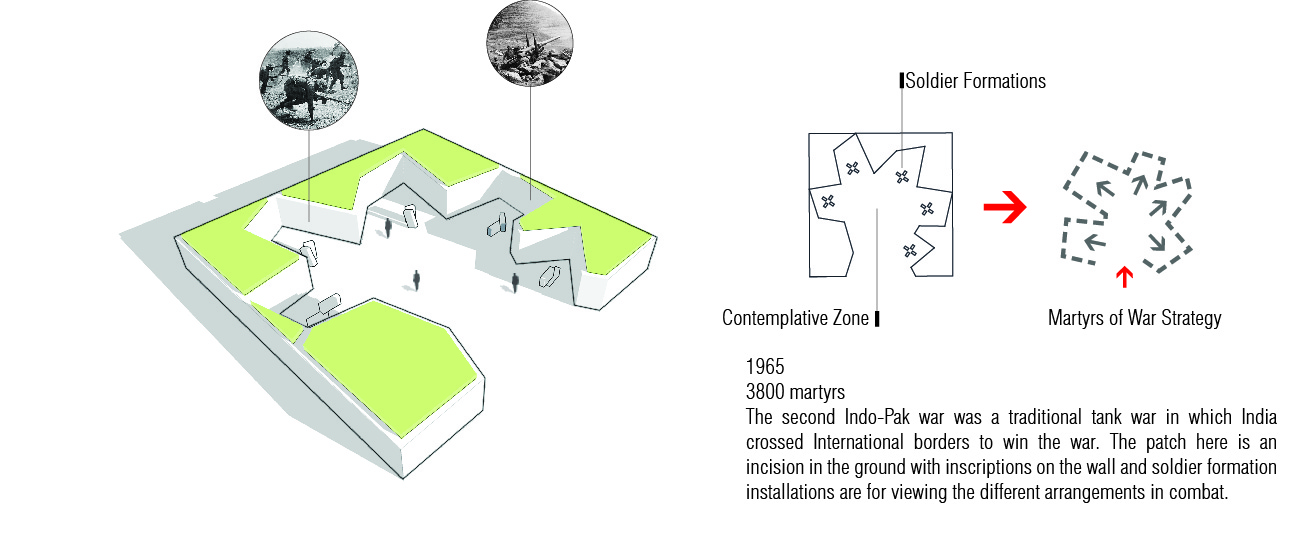 Soldier Formations

Contemplative Zone

Martyrs of War Strategy

1965
3800 martyrs
The second Indo-Pak war was a traditional tank war in which India crossed International borders to win the war. The patch here is an incision in the ground with inscriptions on the wall and soldier formation installations are for viewing the different arrangements in combat.